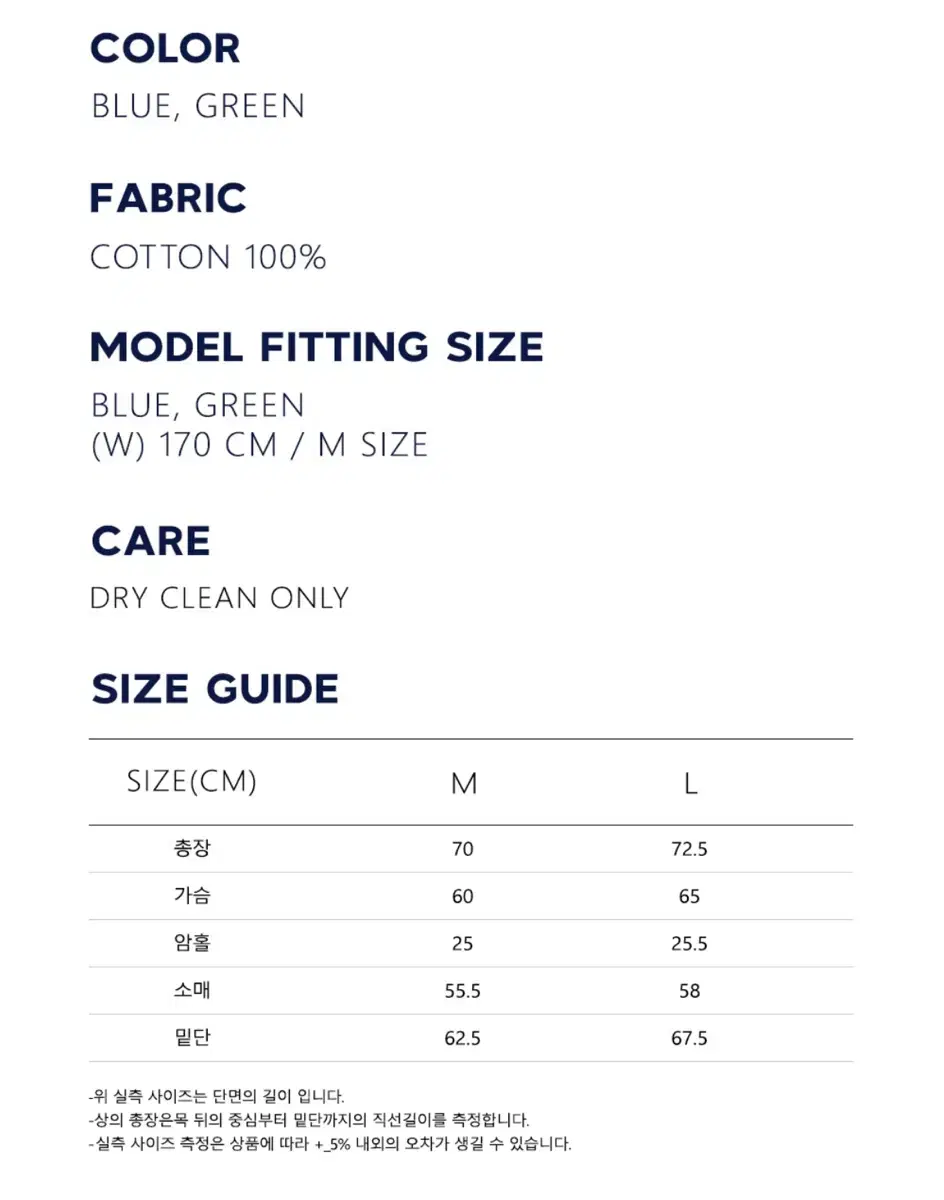 COLOR

BLUE, GREEN

FABRIC

COTTON 100%

MODEL FITTING SIZE

BLUE, GREEN
(W) 170 CM / M SIZE

CARE

DRY CLEAN ONLY

SIZE GUIDE

| SIZE(CM) | M | L |
|---|---|---|
| 총장 | 70 | 72.5 |
| 가슴 | 60 | 65 |
| 암홀 | 25 | 25.5 |
| 소매 | 55.5 | 58 |
| 밑단 | 62.5 | 67.5 |

-위 실측 사이즈는 단면의 길이 입니다.
-상의 총장은목 뒤의 중심부터 밑단까지의 직선길이를 측정합니다.
- 실측 사이즈 측정은 상품에 따라 +_5% 내외의 오차가 생길 수 있습니다.